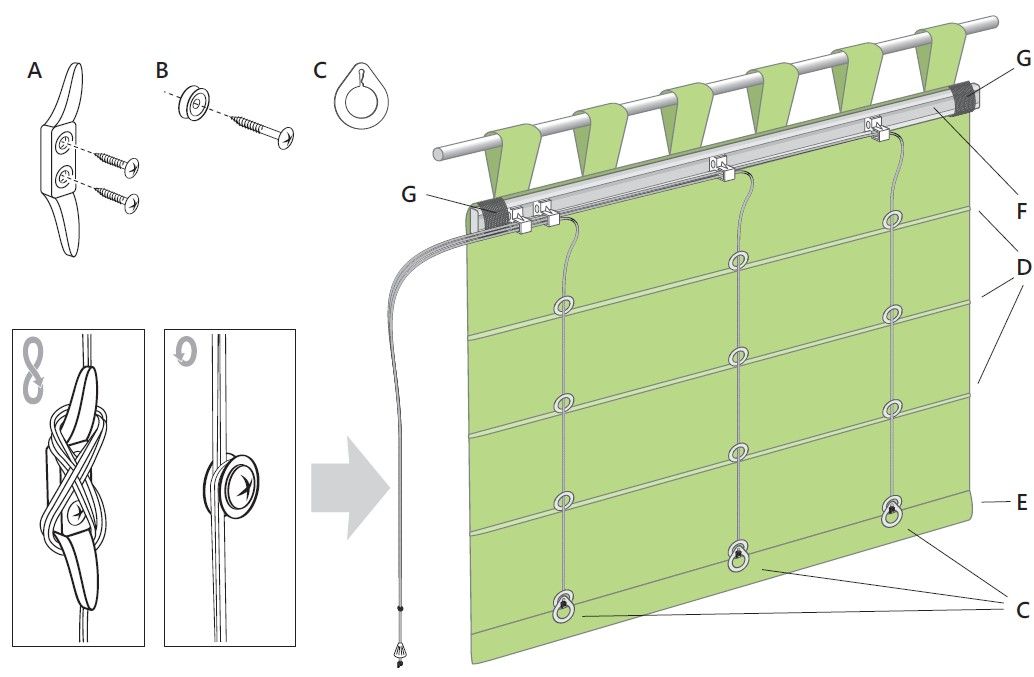 A
B
C
G
G
F
D
E
C